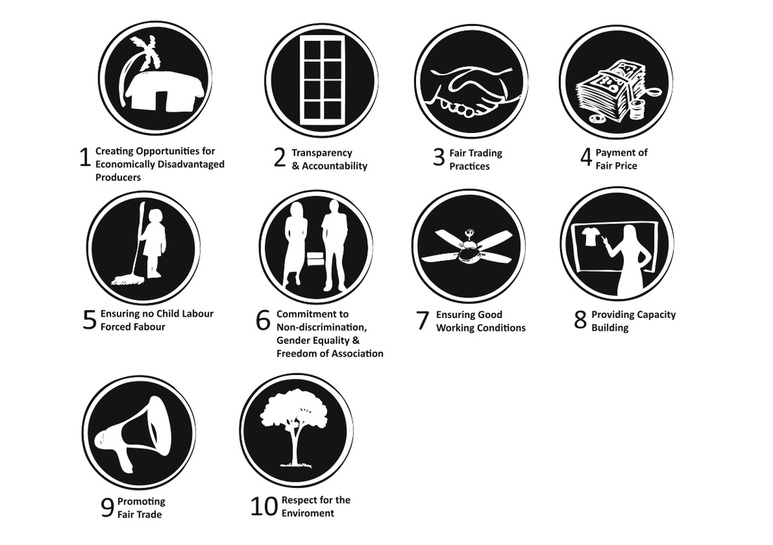 1 Creating Opportunities for Economically Disadvantaged Producers

2 Transparency & Accountability

3 Fair Trading Practices

4 Payment of Fair Price

5 Ensuring no Child Labour Forced Fabour

6 Commitment to Non-discrimination, Gender Equality & Freedom of Association

7 Ensuring Good Working Conditions

8 Providing Capacity Building

9 Promoting Fair Trade

10 Respect for the Enviroment