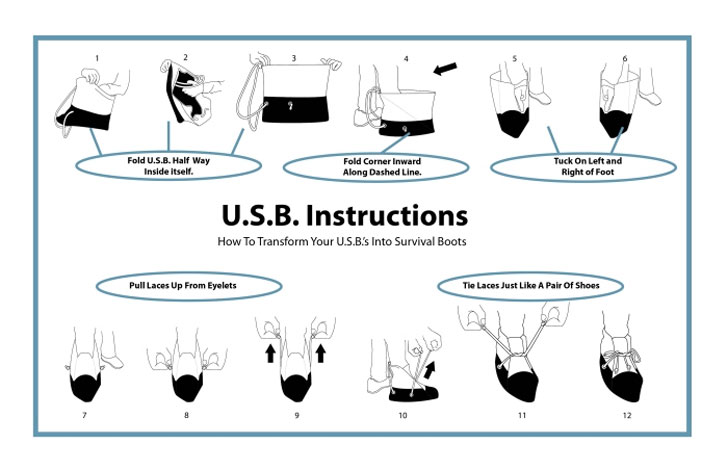 1
2
3
4
5
6

Fold U.S.B. Half Way Inside itself.

Fold Corner Inward Along Dashed Line.

Tuck On Left and Right of Foot

U.S.B. Instructions

How To Transform Your U.S.B.'s Into Survival Boots

Pull Laces Up From Eyelets

Tie Laces Just Like A Pair Of Shoes

7
8
9
10
11
12